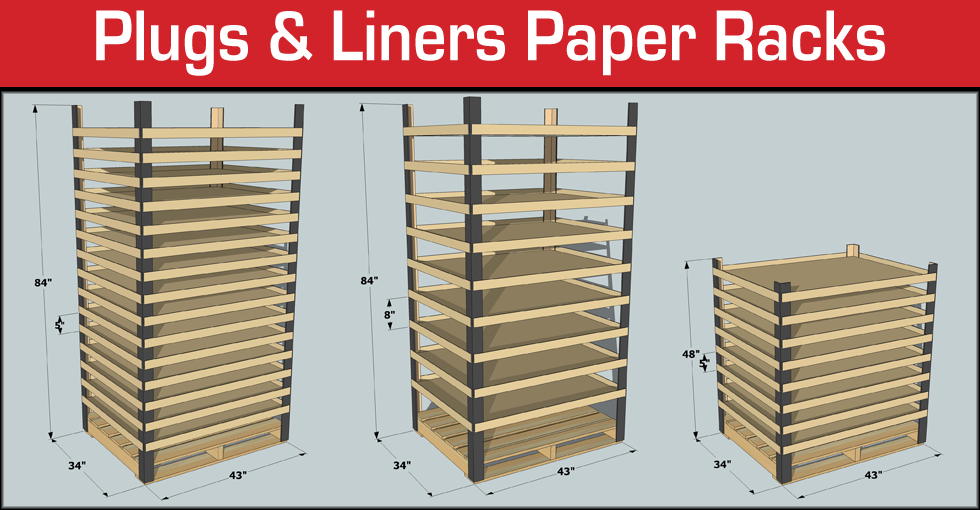 Plugs & Liners Paper Racks

84"
5"
34"
43"

84"
8"
34"
43"

48"
5"
34"
43"