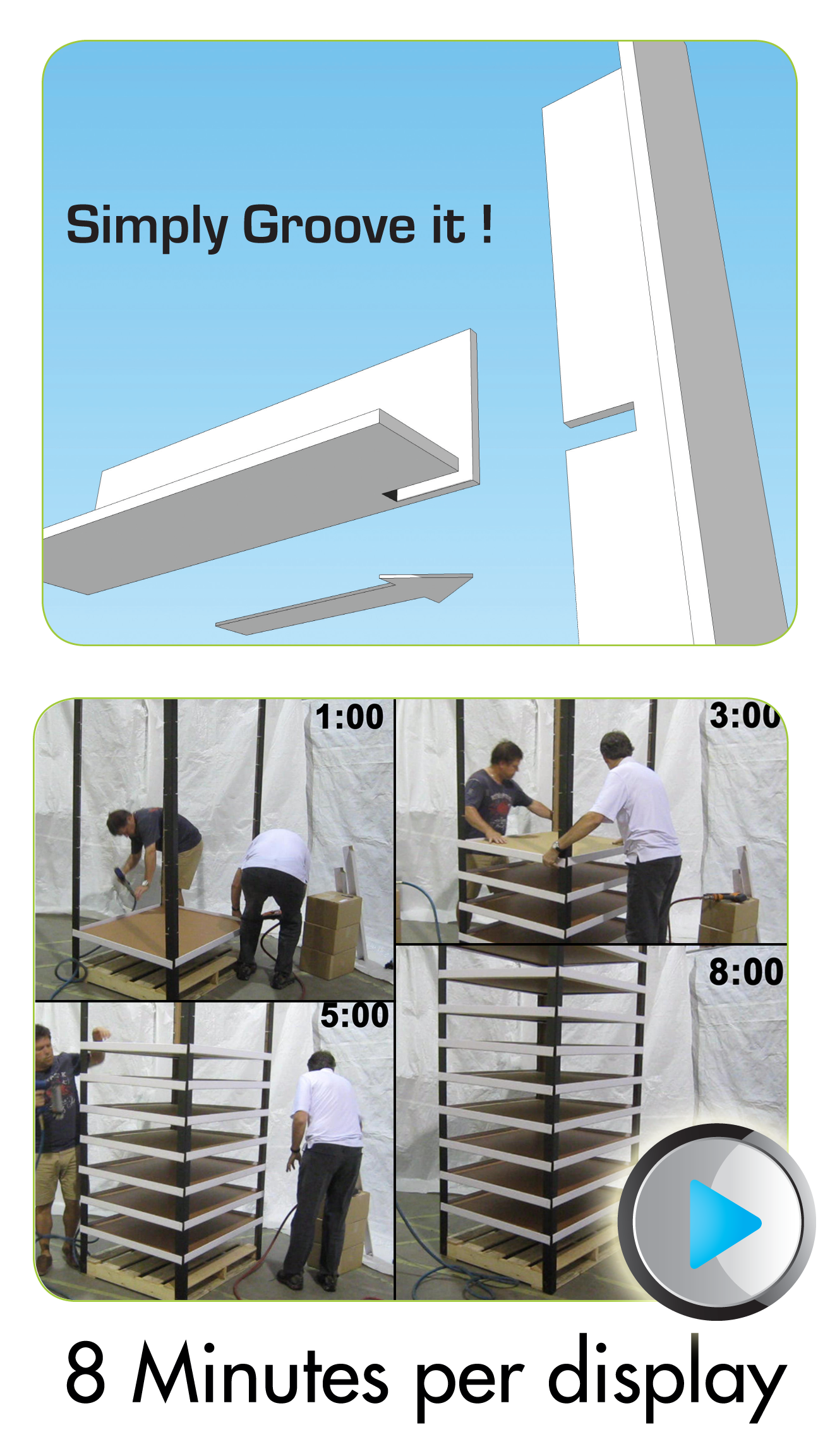 Simply Groove it !

1:00

3:00

5:00

8:00

8 Minutes per display